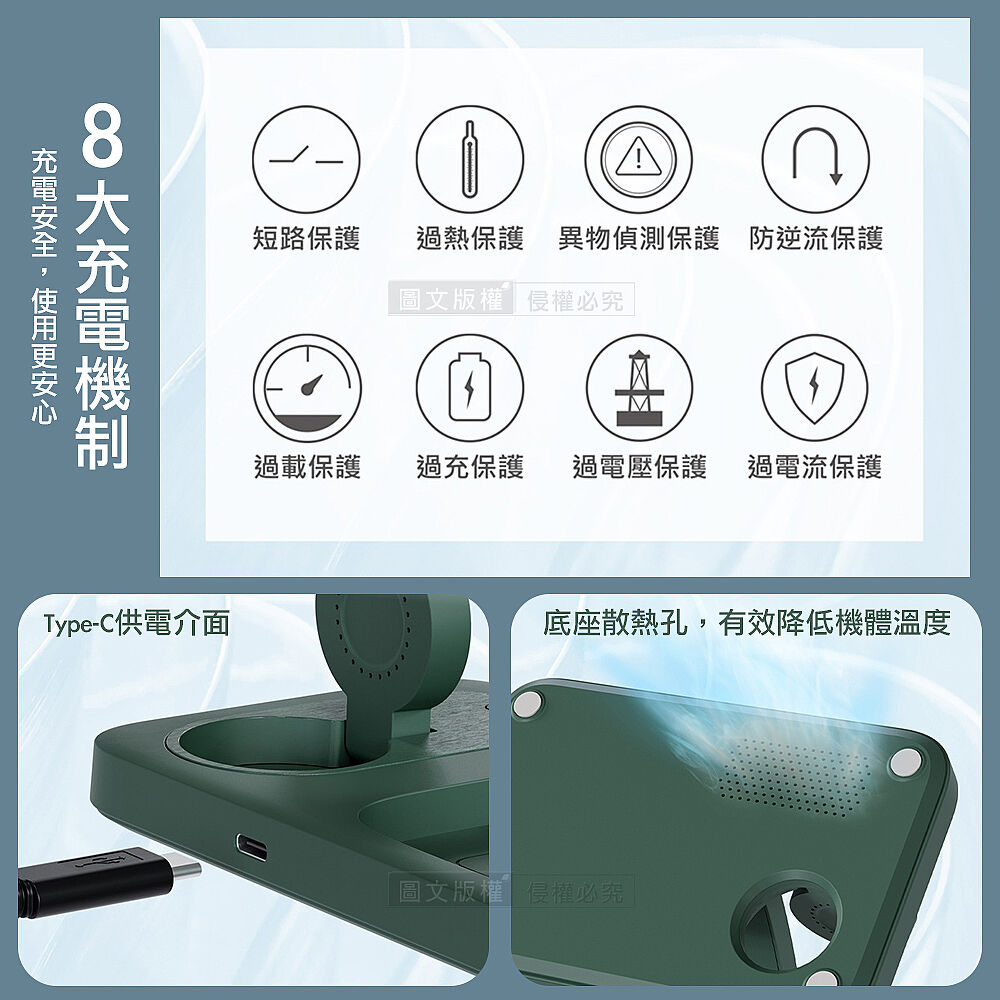 8大充電機制

充電安全，使用更安心

短路保護
過熱保護
異物偵測保護
防逆流保護

圖文版權 侵權必究

過載保護
過充保護
過電壓保護
過電流保護

Type-C供電介面

底座散熱孔，有效降低機體溫度

圖文版權 侵權必究